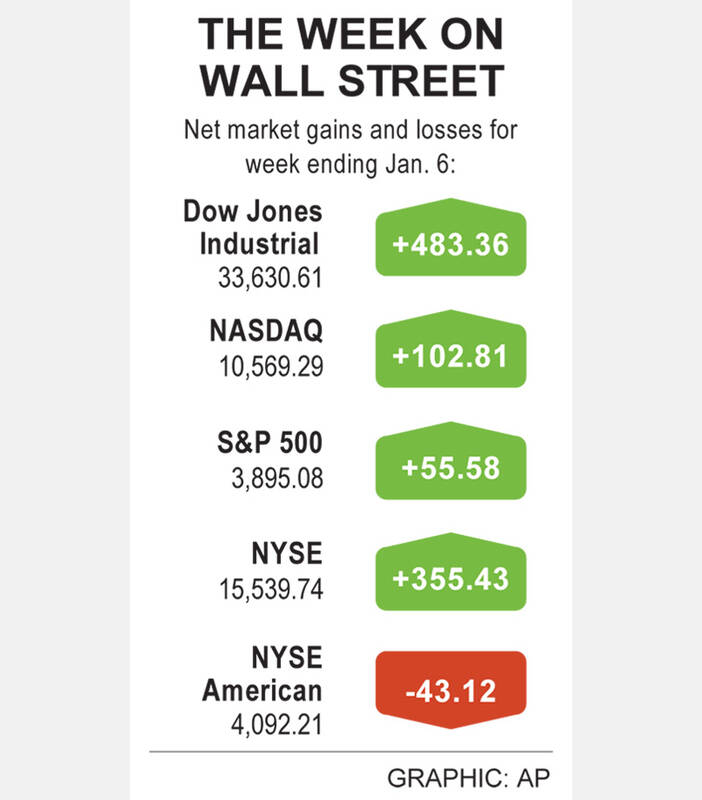 THE WEEK ON WALL STREET

Net market gains and losses for week ending Jan. 6:

Dow Jones Industrial
33,630.61
+483.36

NASDAQ
10,569.29
+102.81

S&P 500
3,895.08
+55.58

NYSE
15,539.74
+355.43

NYSE American
4,092.21
-43.12

GRAPHIC: AP